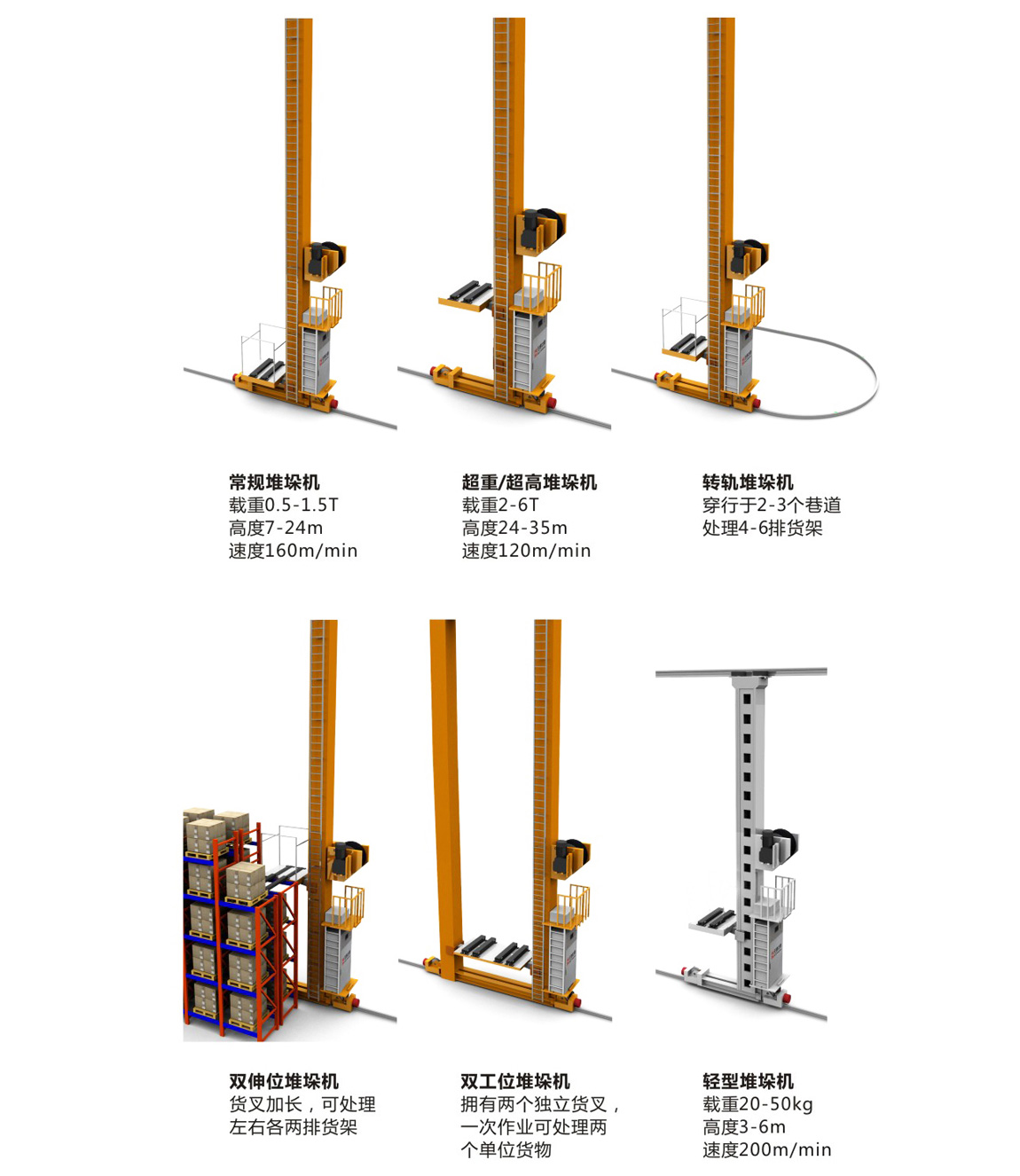 常规堆垛机
载重0.5-1.5T
高度7-24m
速度160m/min

超重/超高堆垛机
载重2-6T
高度24-35m
速度120m/min

转轨堆垛机
穿行于2-3个巷道
处理4-6排货架

双伸位堆垛机
货叉加长，可处理
左右各两排货架

双工位堆垛机
拥有两个独立货叉，
一次作业可处理两
个单位货物

轻型堆垛机
载重20-50kg
高度3-6m
速度200m/min